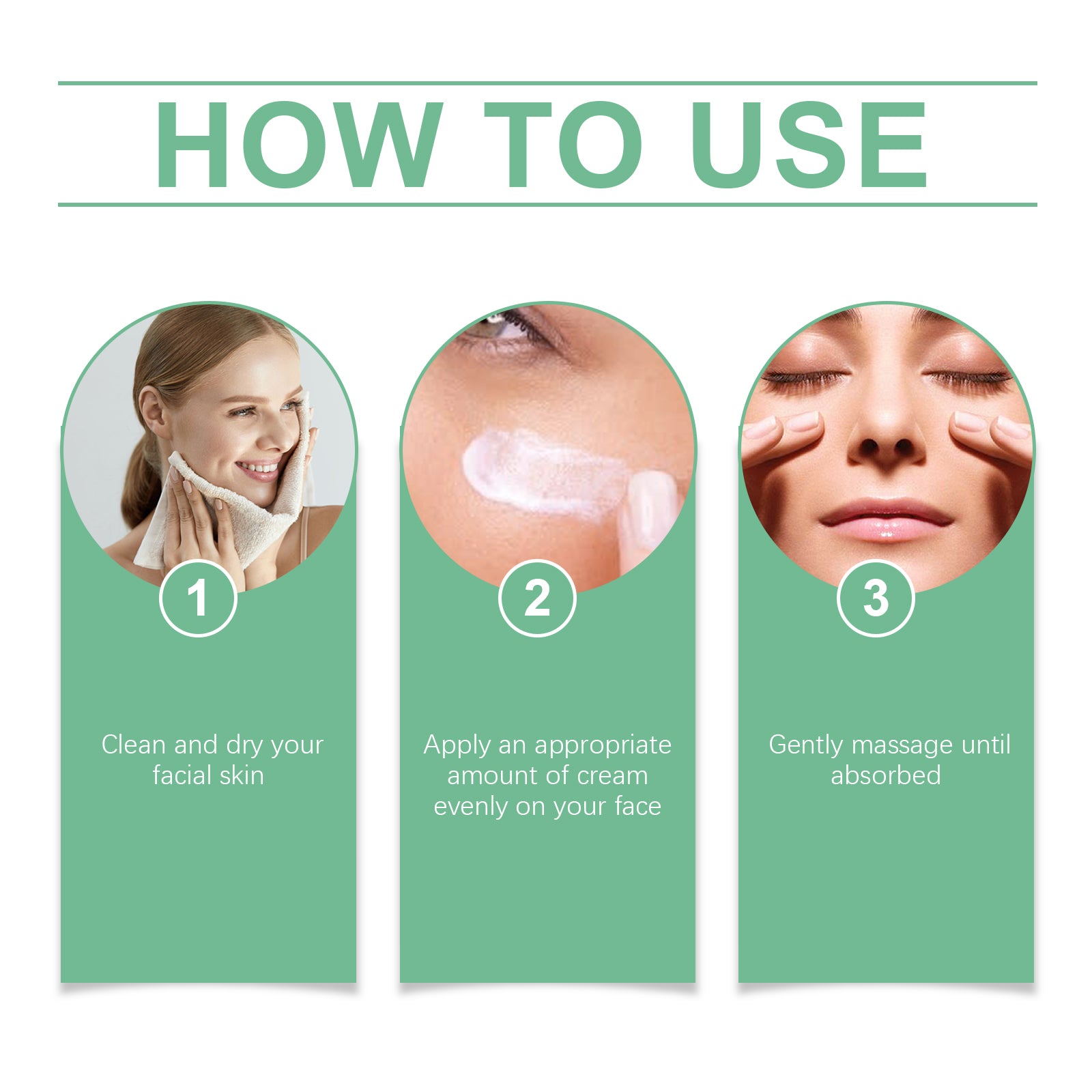 HOW TO USE

1

Clean and dry your facial skin

2

Apply an appropriate amount of cream evenly on your face

3

Gently massage until absorbed