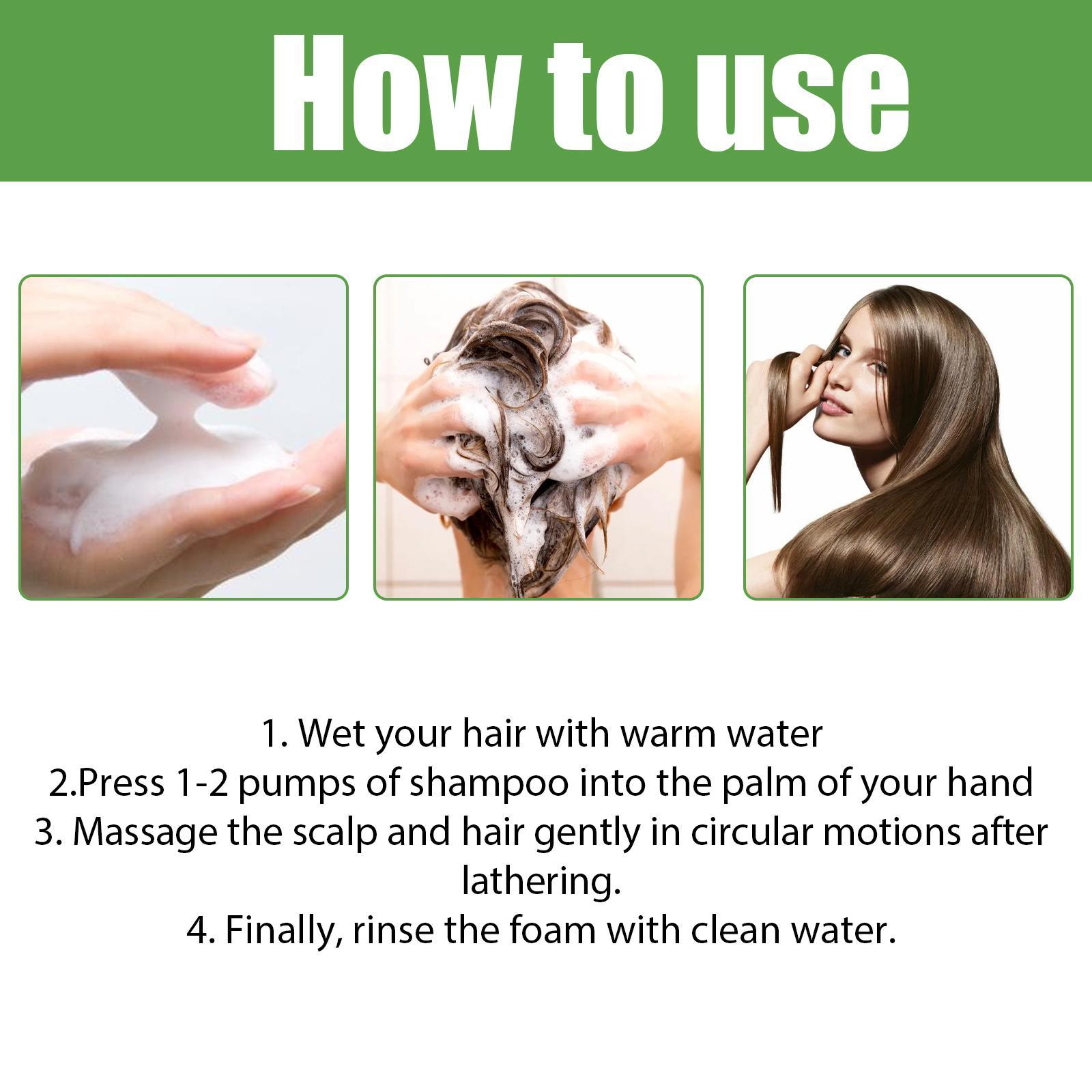 How to use

1. Wet your hair with warm water
2.Press 1-2 pumps of shampoo into the palm of your hand
3. Massage the scalp and hair gently in circular motions after lathering.
4. Finally, rinse the foam with clean water.